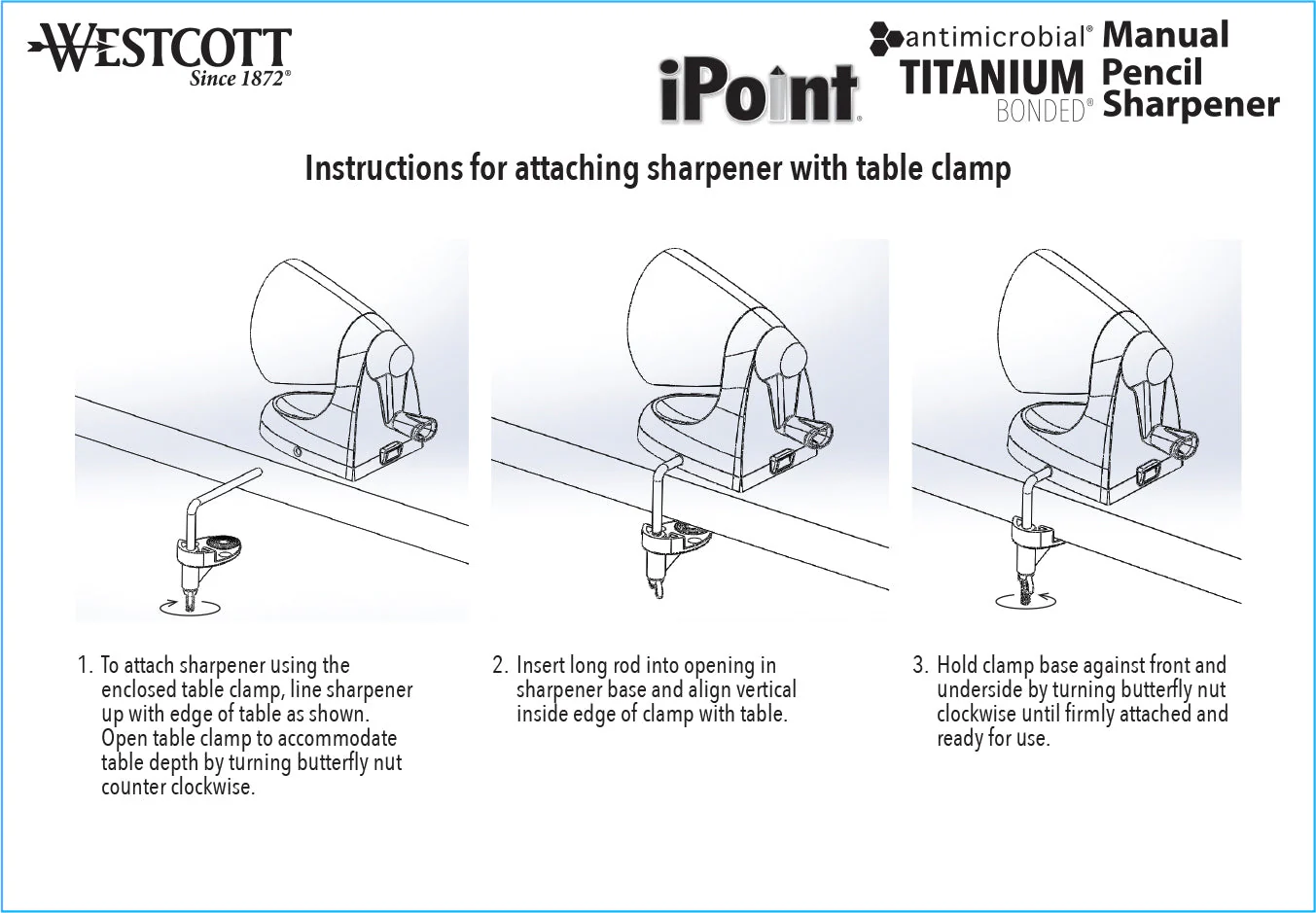 WESTCOTT
Since 1872®

iPoint®

antimicrobial® TITANIUM BONDED®

Manual Pencil Sharpener

Instructions for attaching sharpener with table clamp

1. To attach sharpener using the enclosed table clamp, line sharpener up with edge of table as shown. Open table clamp to accommodate table depth by turning butterfly nut counter clockwise.

2. Insert long rod into opening in sharpener base and align vertical inside edge of clamp with table.

3. Hold clamp base against front and underside by turning butterfly nut clockwise until firmly attached and ready for use.